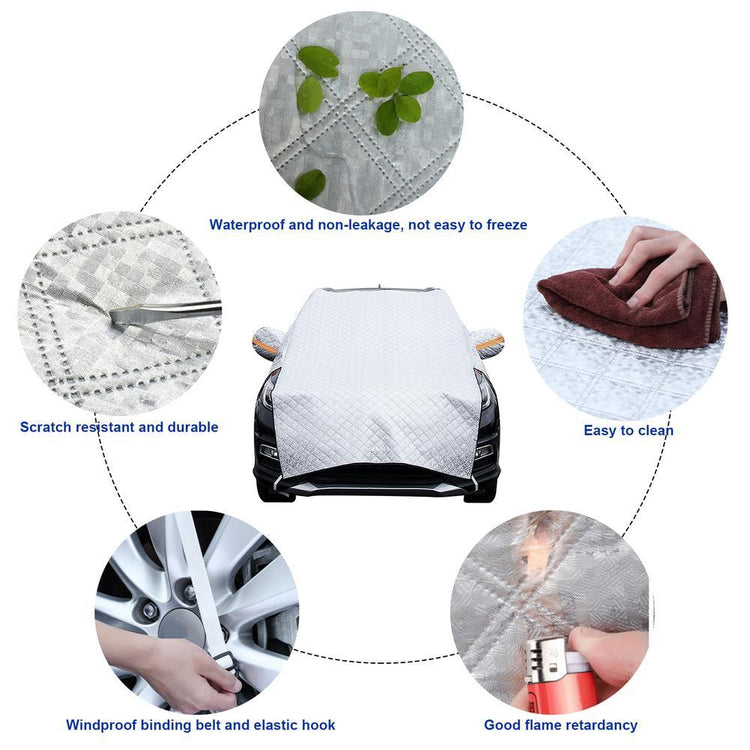 Waterproof and non-leakage, not easy to freeze

Scratch resistant and durable

Easy to clean

Windproof binding belt and elastic hook

Good flame retardancy