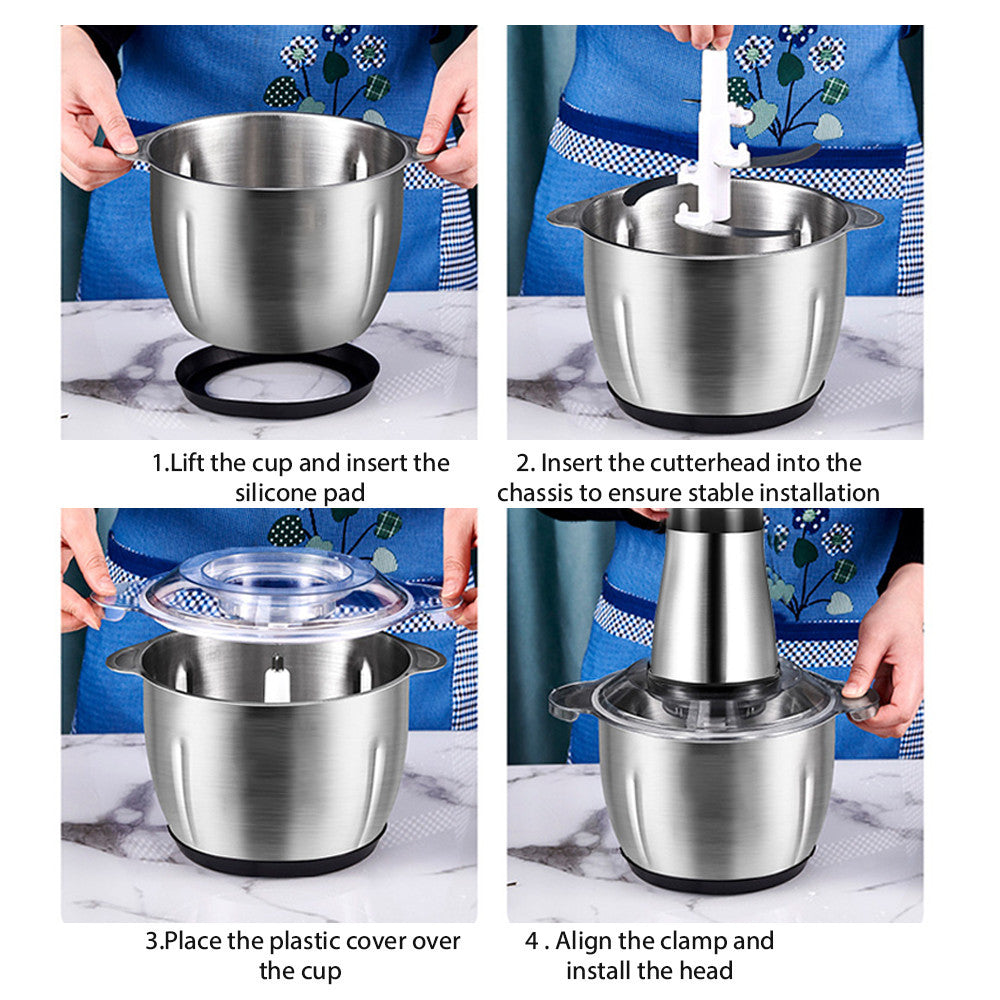 1.Lift the cup and insert the silicone pad

2. Insert the cutterhead into the chassis to ensure stable installation

3.Place the plastic cover over the cup

4 . Align the clamp and install the head