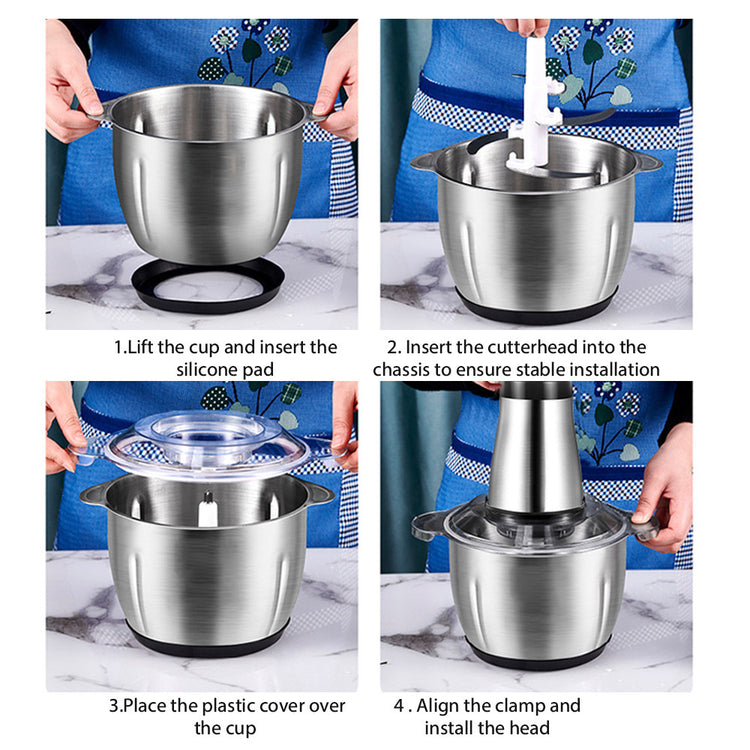 1.Lift the cup and insert the silicone pad

2. Insert the cutterhead into the chassis to ensure stable installation

3.Place the plastic cover over the cup

4 . Align the clamp and install the head